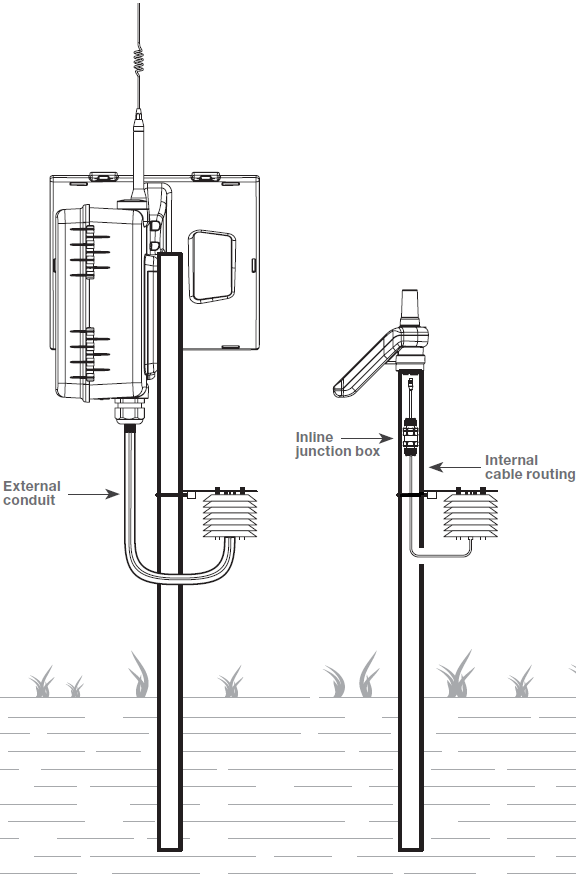 External conduit

Inline junction box

Internal cable routing