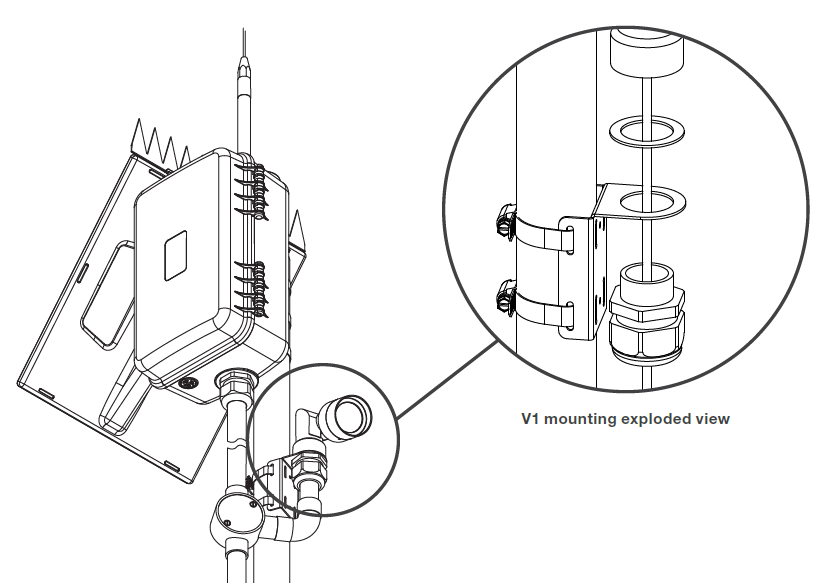 V1 mounting exploded view