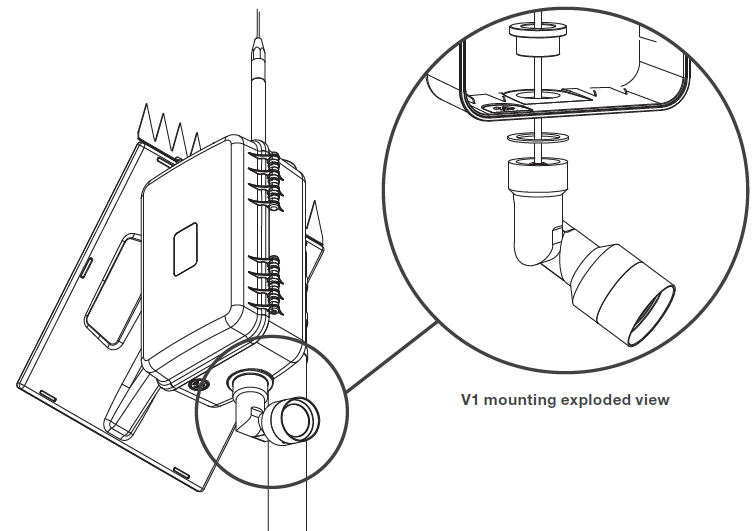 V1 mounting exploded view