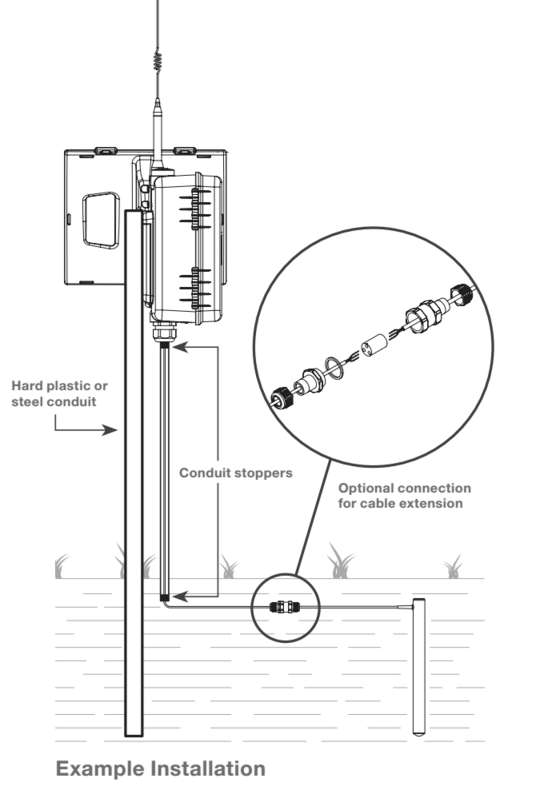 Hard plastic or steel conduit

Conduit stoppers

Optional connection for cable extension

Example Installation