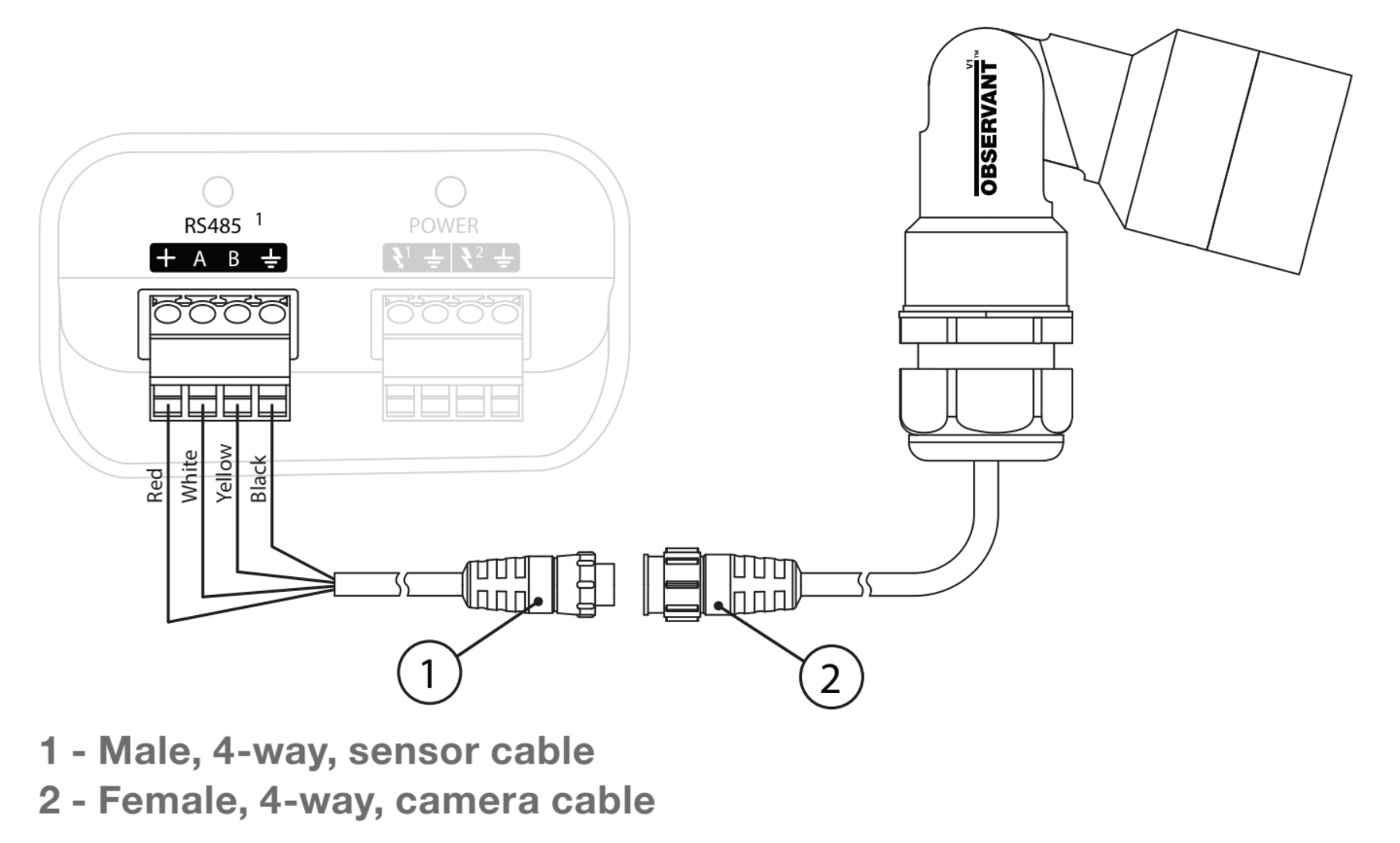 RS485 1
+ A B ⏚

POWER
1 ⏚ 2 ⏚

OBSERVANT V1™

Red
White
Yellow
Black

1

2

1 - Male, 4-way, sensor cable
2 - Female, 4-way, camera cable